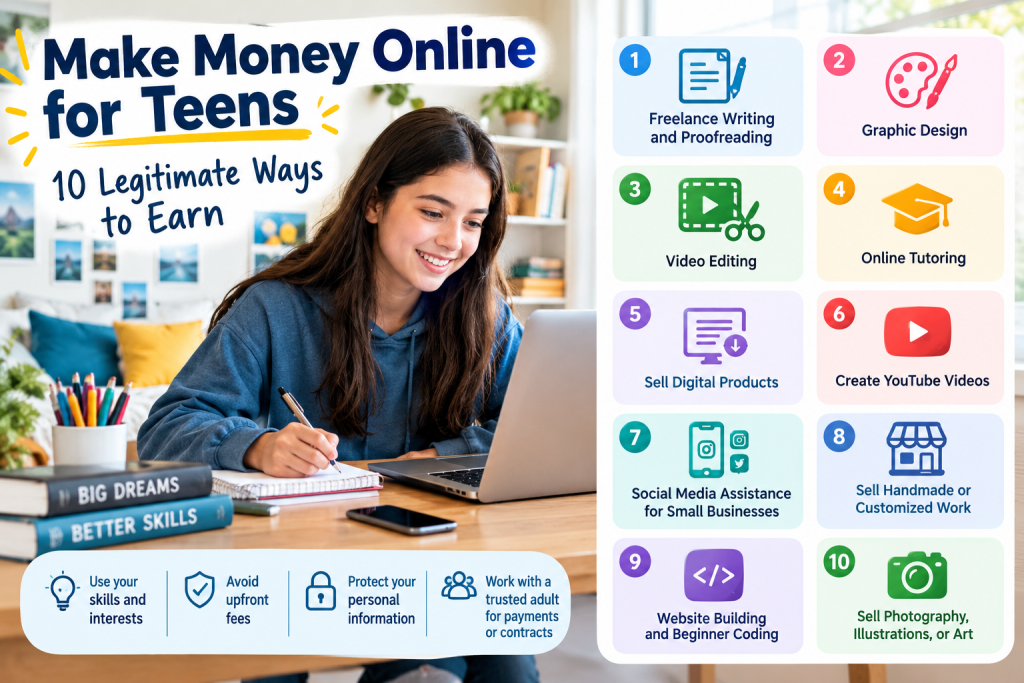 Make Money Online for Teens

10 Legitimate Ways to Earn

BIG DREAMS

BETTER SKILLS

Use your skills and interests

Avoid upfront fees

Protect your personal information

Work with a trusted adult for payments or contracts

1
Freelance Writing and Proofreading

2
Graphic Design

3
Video Editing

4
Online Tutoring

5
Sell Digital Products

6
Create YouTube Videos

7
Social Media Assistance for Small Businesses

8
Sell Handmade or Customized Work

9
</>
Website Building and Beginner Coding

10
Sell Photography, Illustrations, or Art